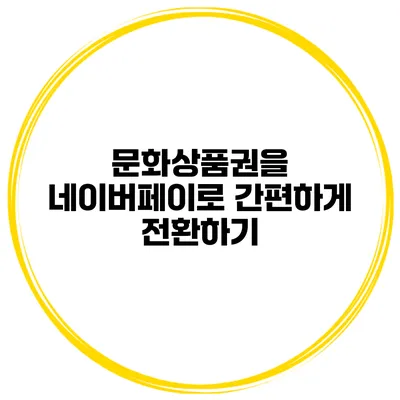 문화상품권을 네이버페이로 간편하게 전환하기