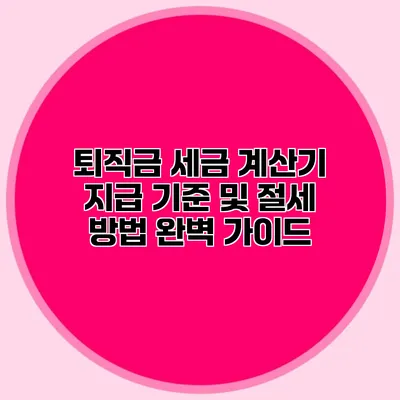 퇴직금 세금 계산기 지급 기준 및 절세 방법 완벽 가이드