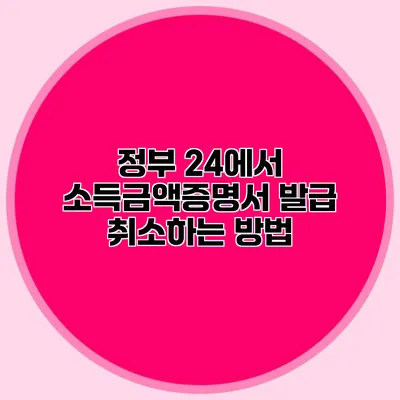 정부 24에서
소득금액증명서 발급
취소하는 방법